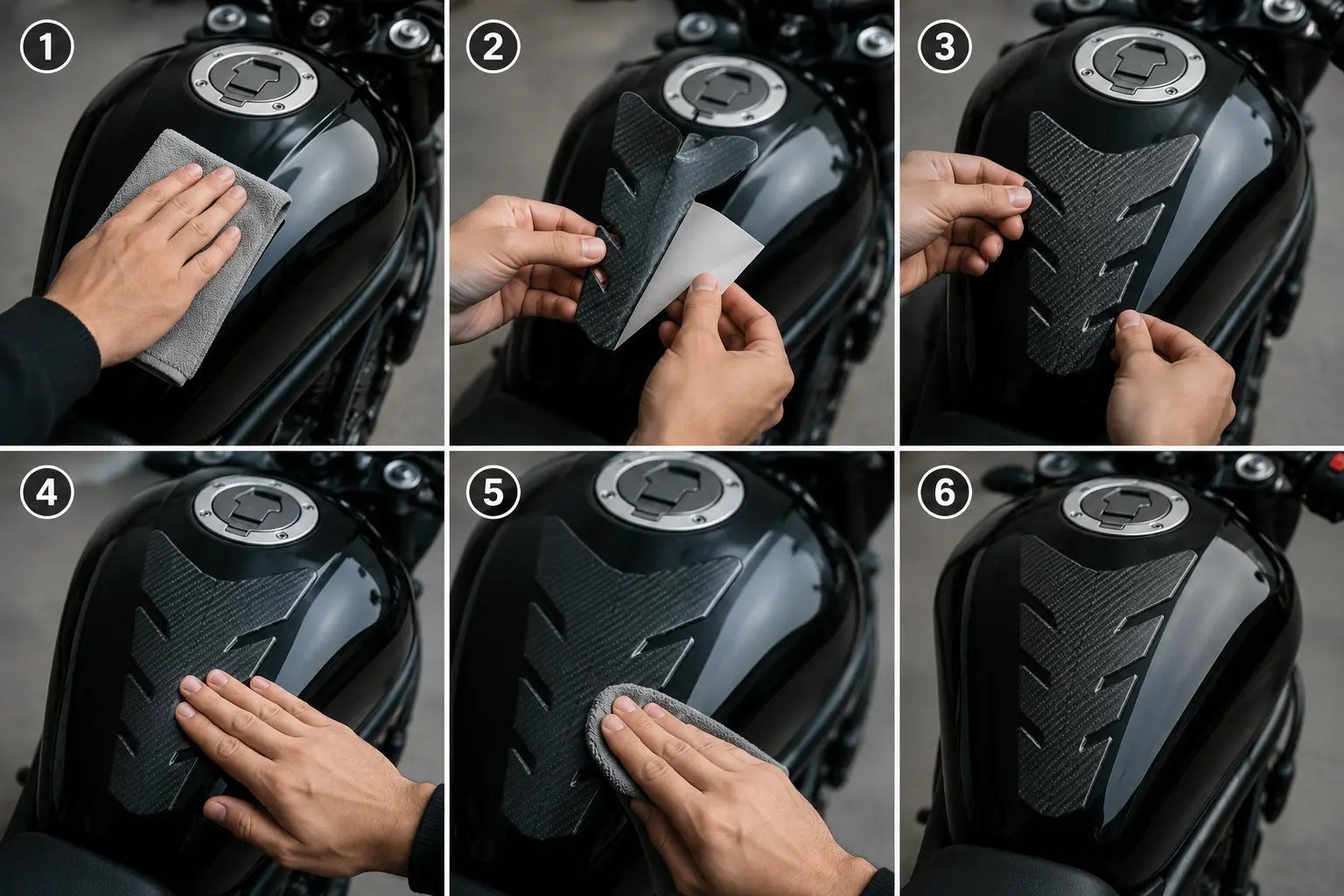 1

2

3

4

5

6