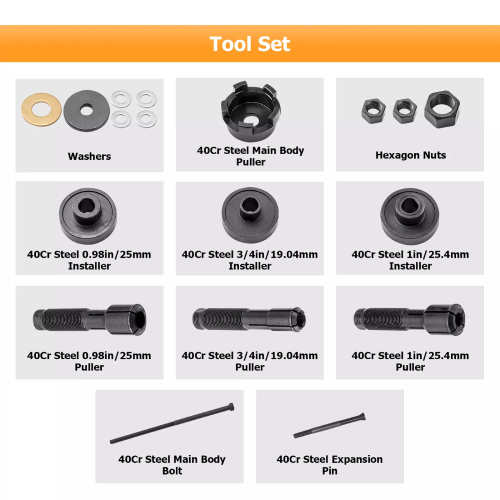 Tool Set

Washers

40Cr Steel Main Body Puller

Hexagon Nuts

40Cr Steel 0.98in/25mm Installer

40Cr Steel 3/4in/19.04mm Installer

40Cr Steel 1in/25.4mm Installer

40Cr Steel 0.98in/25mm Puller

40Cr Steel 3/4in/19.04mm Puller

40Cr Steel 1in/25.4mm Puller

40Cr Steel Main Body Bolt

40Cr Steel Expansion Pin