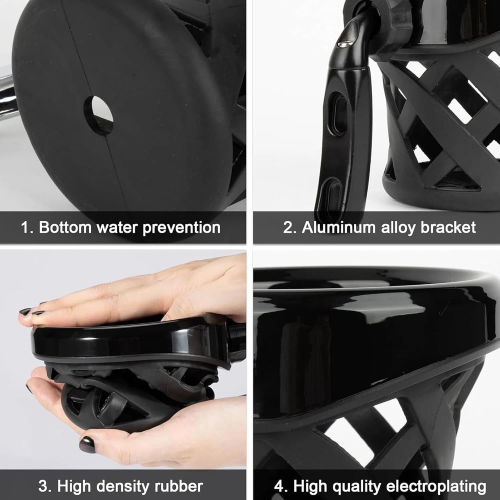 1. Bottom water prevention

2. Aluminum alloy bracket

3. High density rubber

4. High quality electroplating