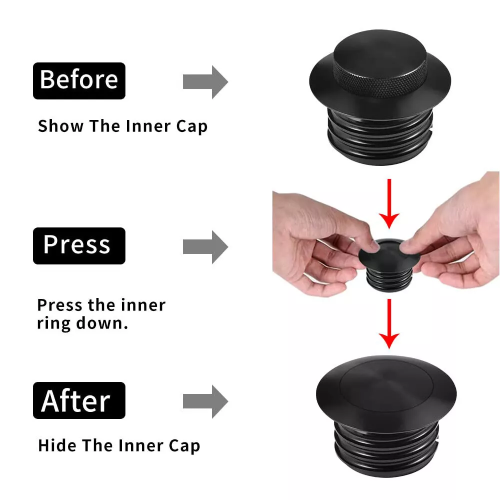 Before

Show The Inner Cap

Press

Press the inner ring down.

After

Hide The Inner Cap