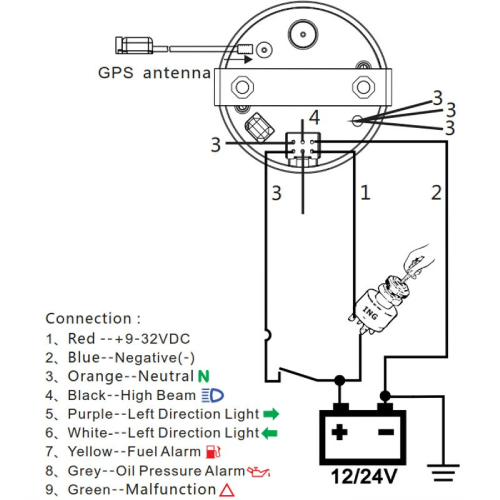 GPS antenna

3
3
3
4
3
3
1
2

ING

Connection :
1、Red --+9-32VDC
2、Blue--Negative(-)
3、Orange--Neutral N
4、Black--High Beam
5、Purple--Left Direction Light
6、White---Left Direction Light
7、Yellow--Fuel Alarm
8、Grey--Oil Pressure Alarm
9、Green--Malfunction

+ −
12/24V