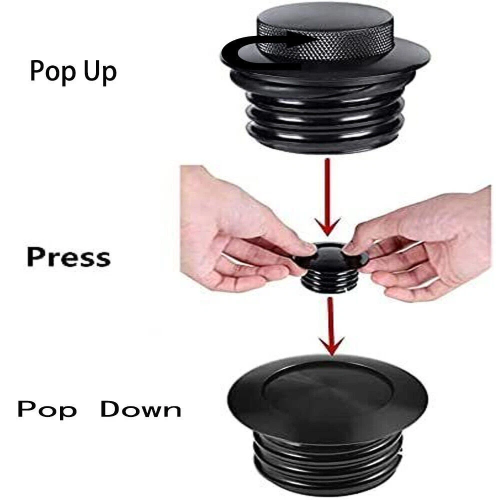 Pop Up

Press

Pop Down