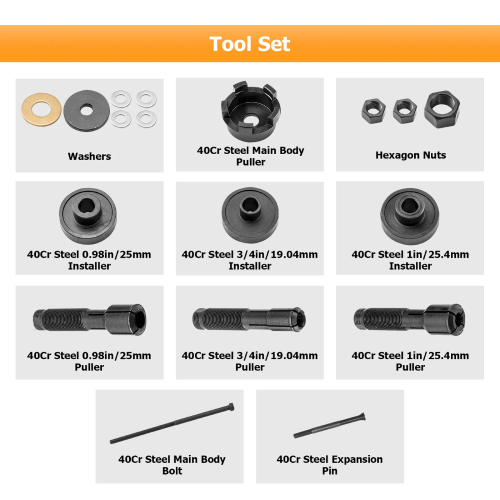 Tool Set

Washers

40Cr Steel Main Body Puller

Hexagon Nuts

40Cr Steel 0.98in/25mm Installer

40Cr Steel 3/4in/19.04mm Installer

40Cr Steel 1in/25.4mm Installer

40Cr Steel 0.98in/25mm Puller

40Cr Steel 3/4in/19.04mm Puller

40Cr Steel 1in/25.4mm Puller

40Cr Steel Main Body Bolt

40Cr Steel Expansion Pin