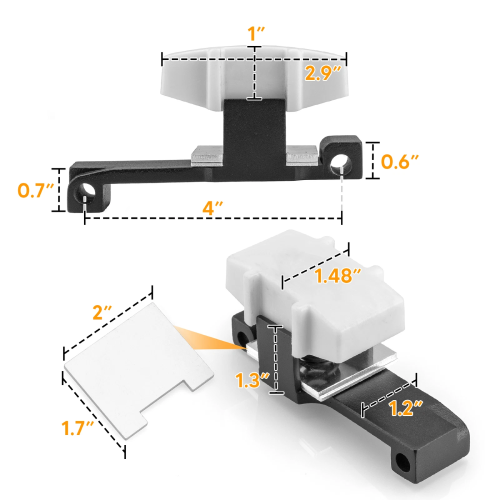 1″
2.9″
0.6″
0.7″
4″
1.48″
2″
1.3″
1.2″
1.7″